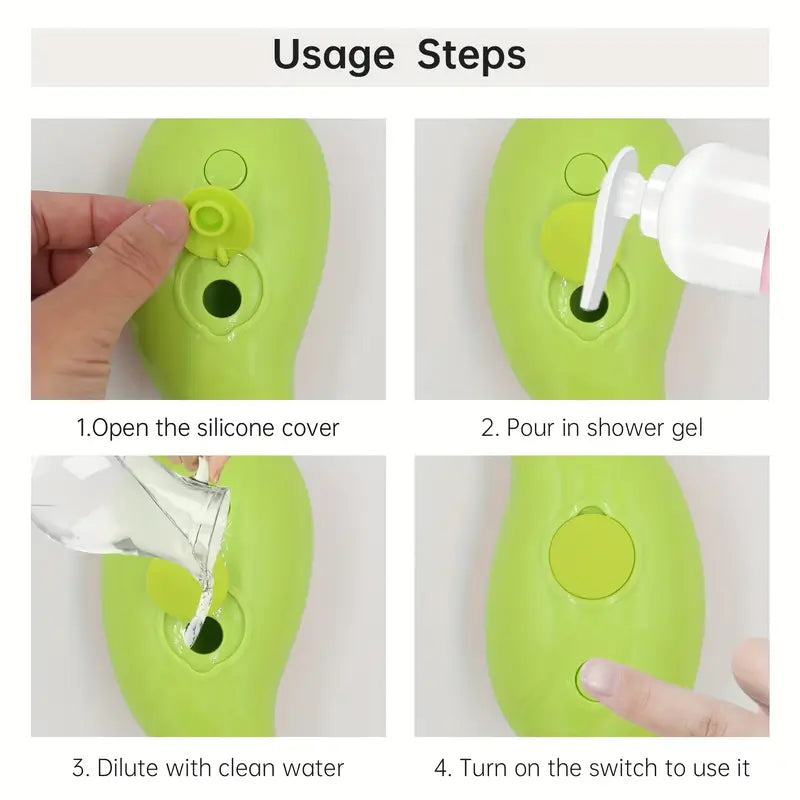 Usage Steps

1.Open the silicone cover

2. Pour in shower gel

3. Dilute with clean water

4. Turn on the switch to use it